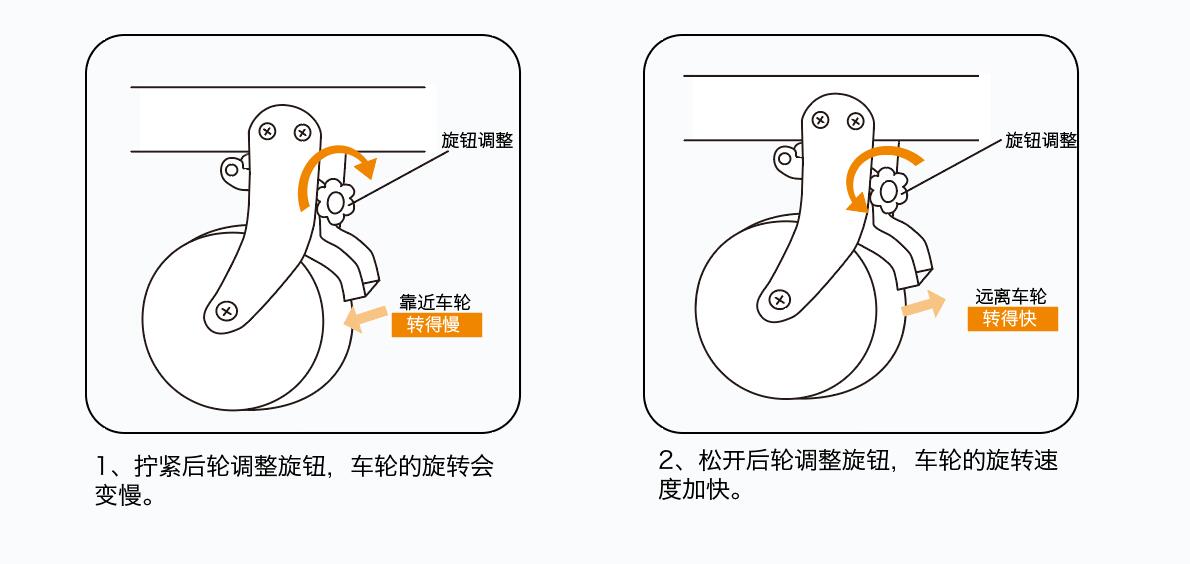 旋钮调整

靠近车轮
转得慢

1、拧紧后轮调整旋钮，车轮的旋转会变慢。

旋钮调整

远离车轮
转得快

2、松开后轮调整旋钮，车轮的旋转速度加快。