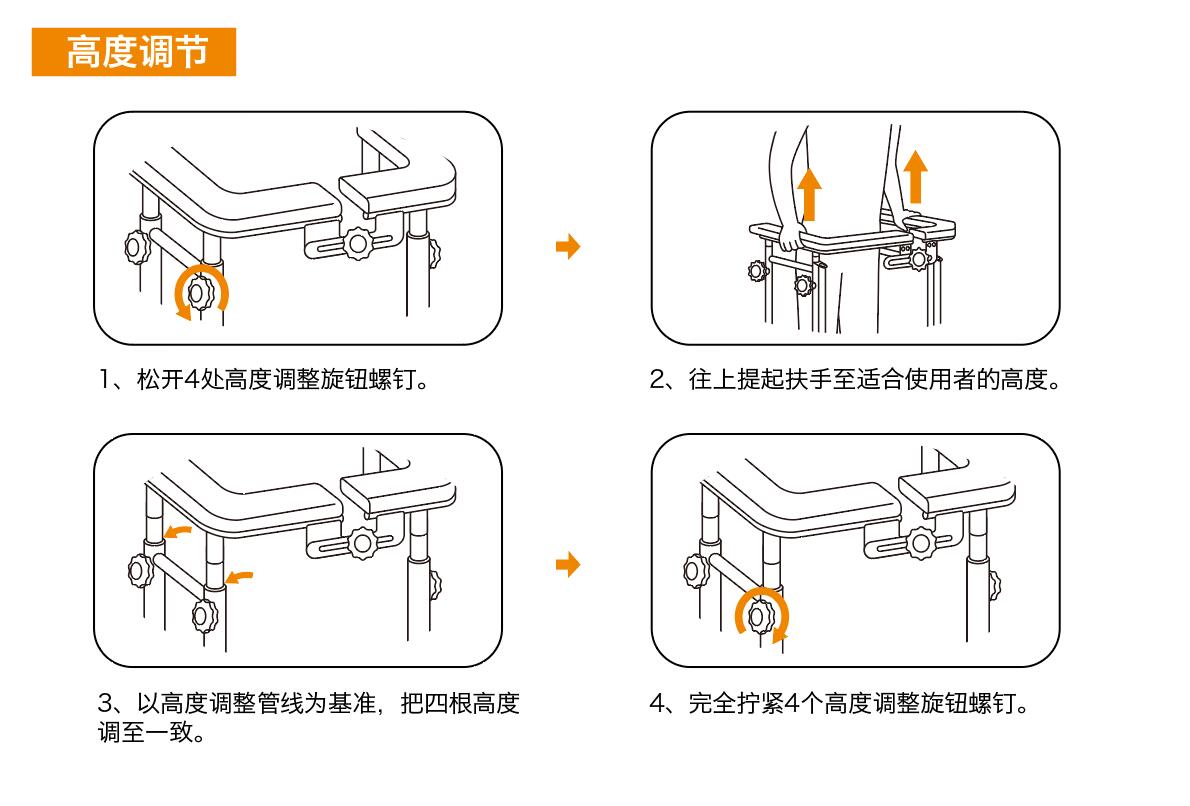 高度调节

1、松开4处高度调整旋钮螺钉。

2、往上提起扶手至适合使用者的高度。

3、以高度调整管线为基准，把四根高度调至一致。

4、完全拧紧4个高度调整旋钮螺钉。