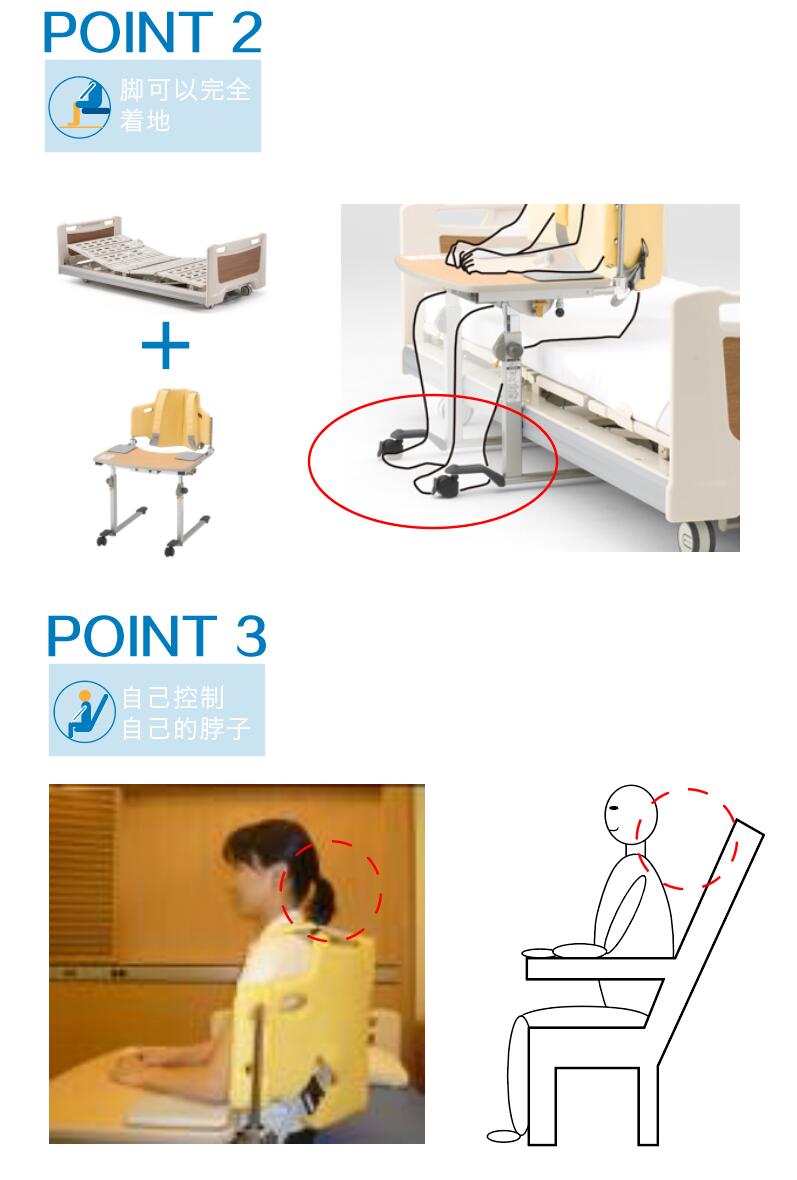 POINT 2

脚可以完全着地

+

POINT 3

自己控制自己的脖子