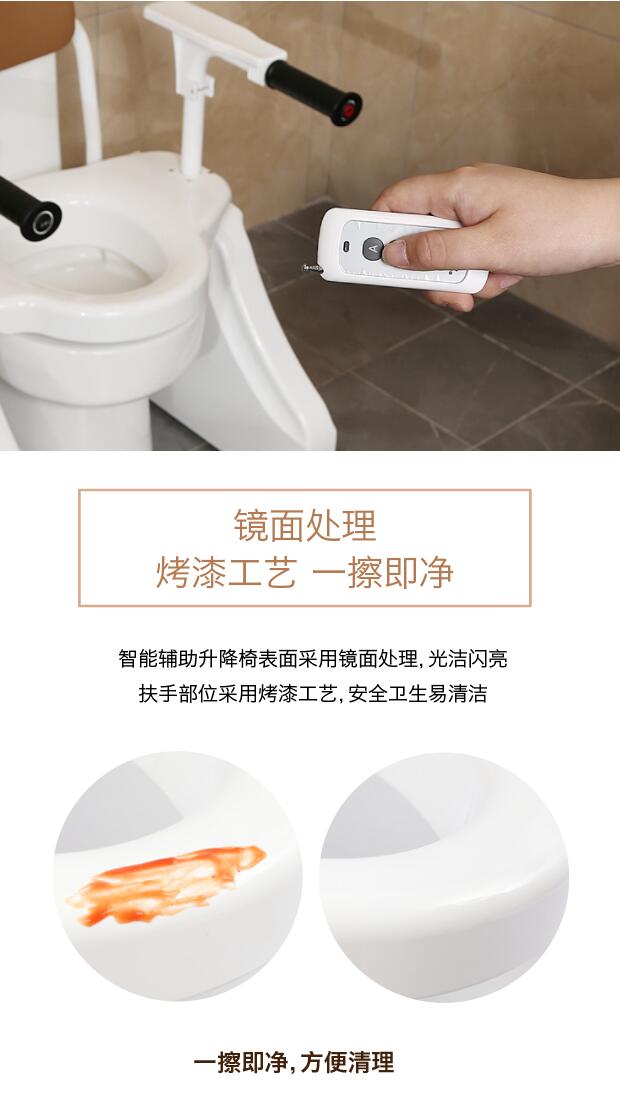 A

镜面处理
烤漆工艺 一擦即净

智能辅助升降椅表面采用镜面处理, 光洁闪亮
扶手部位采用烤漆工艺, 安全卫生易清洁

一擦即净, 方便清理